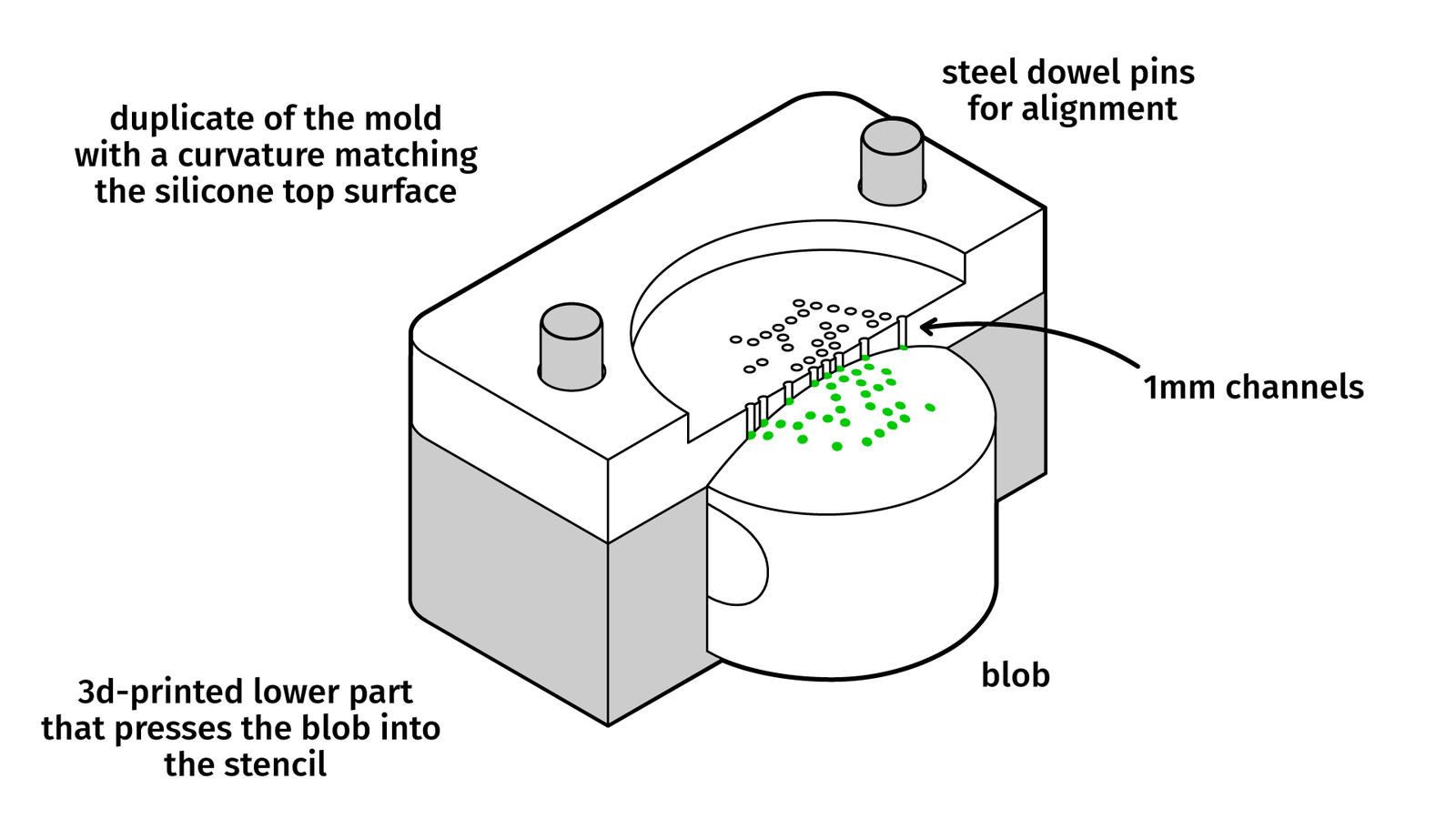 duplicate of the mold with a curvature matching the silicone top surface

steel dowel pins for alignment

1mm channels

blob

3d-printed lower part that presses the blob into the stencil